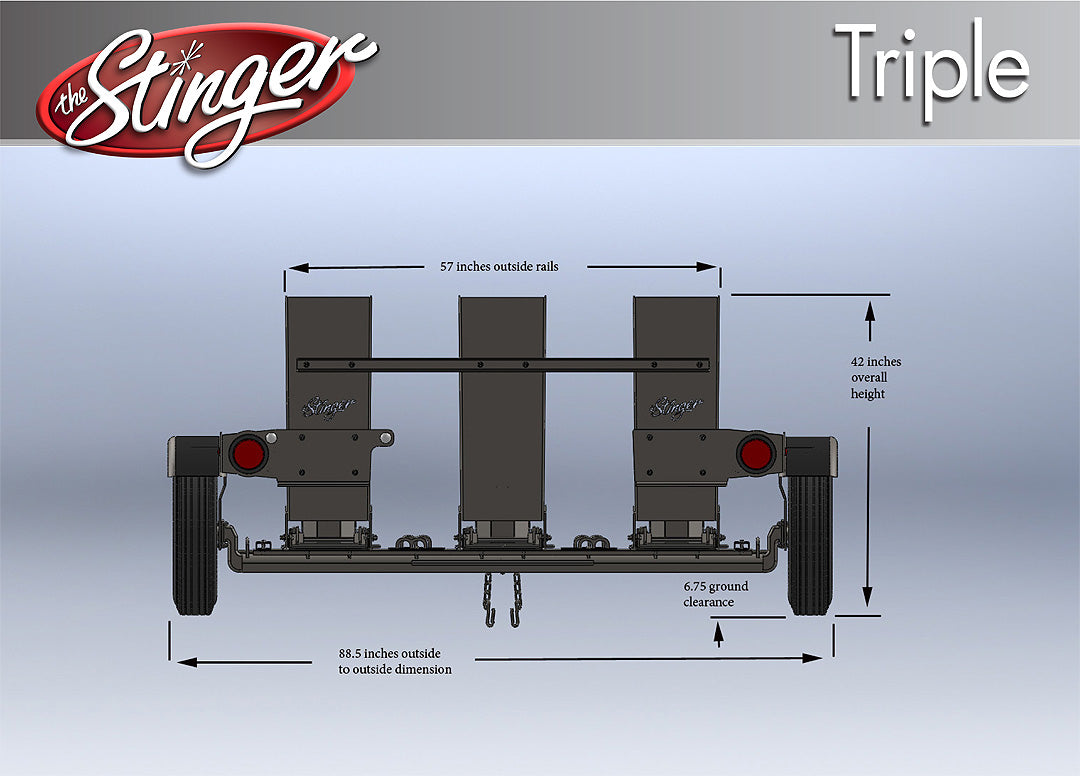 the Stinger

Triple

57 inches outside rails

42 inches overall height

Stinger

Stinger

6.75 ground clearance

88.5 inches outside to outside dimension